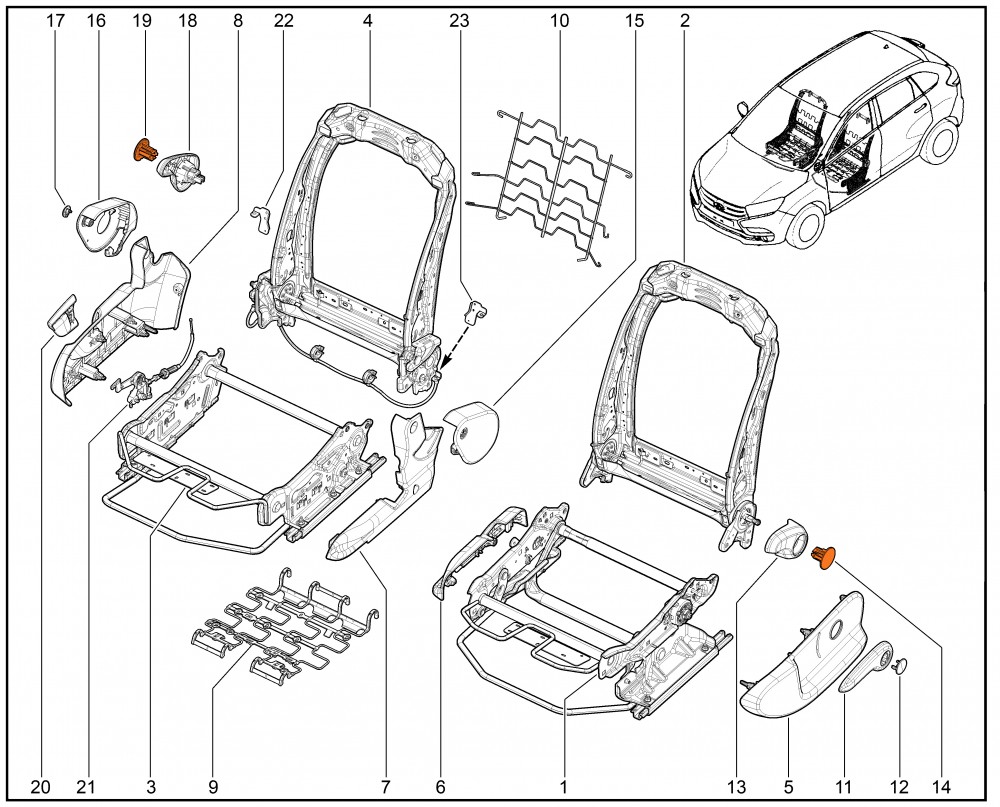 17 16 19 18 8 22 4 23 10 15 2

20 21 3 9 7 6 1 13 5 11 12 14